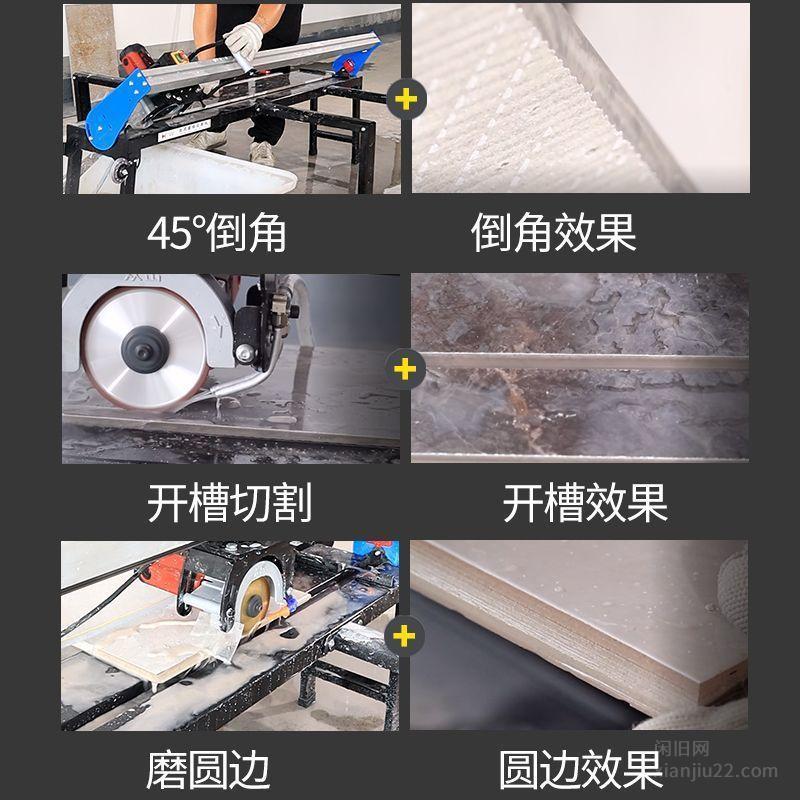 45°倒角

倒角效果

开槽切割

开槽效果

磨圆边

圆边效果

闲旧网
xianjiu22.com